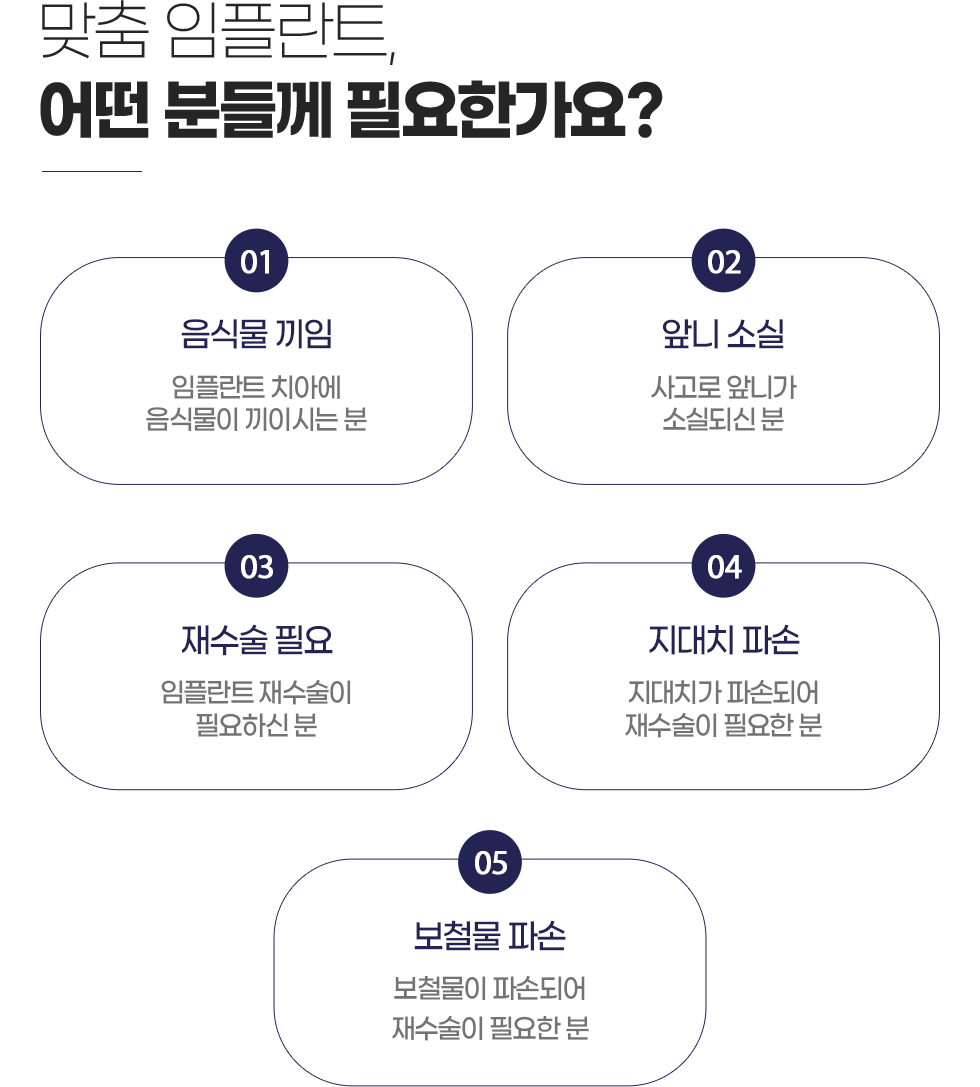 맞춤 임플란트,
어떤 분들께 필요한가요?

01
음식물 끼임
임플란트 치아에
음식물이 끼이시는 분

02
앞니 소실
사고로 앞니가
소실되신 분

03
재수술 필요
임플란트 재수술이
필요하신 분

04
지대치 파손
지대치가 파손되어
재수술이 필요한 분

05
보철물 파손
보철물이 파손되어
재수술이 필요한 분