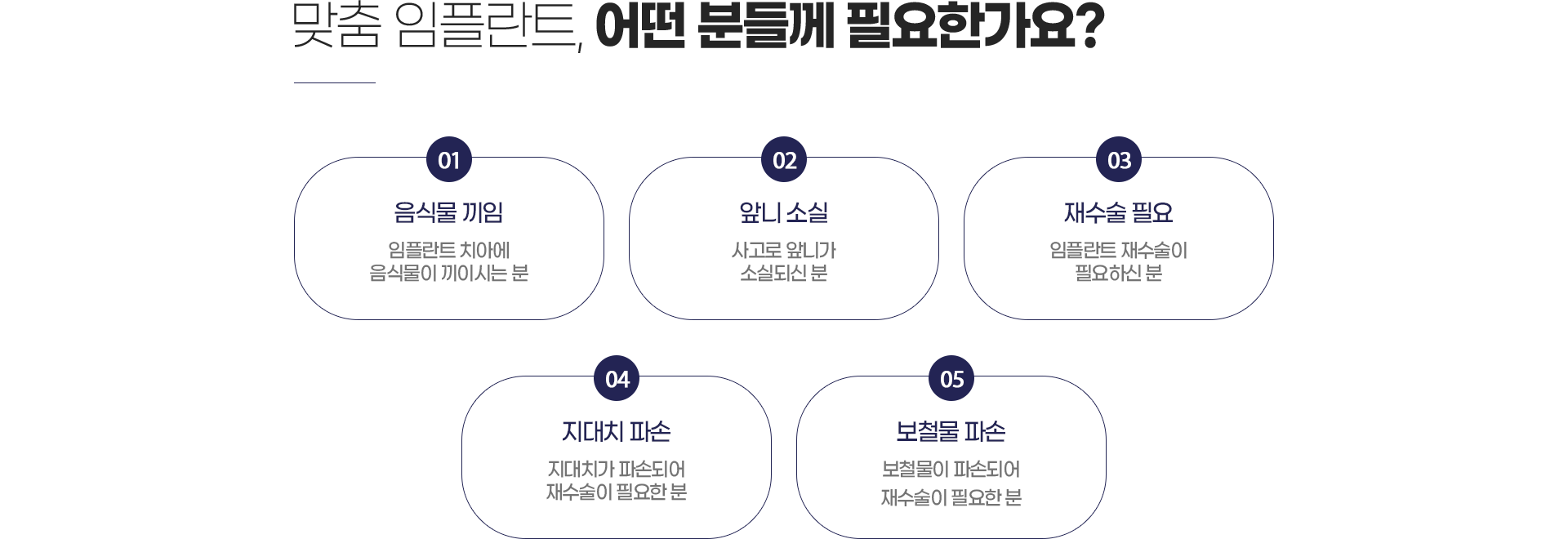 맞춤 임플란트, 어떤 분들께 필요한가요?

01

음식물 끼임

임플란트 치아에
음식물이 끼이시는 분

02

앞니 소실

사고로 앞니가
소실되신 분

03

재수술 필요

임플란트 재수술이
필요하신 분

04

지대치 파손

지대치가 파손되어
재수술이 필요한 분

05

보철물 파손

보철물이 파손되어
재수술이 필요한 분